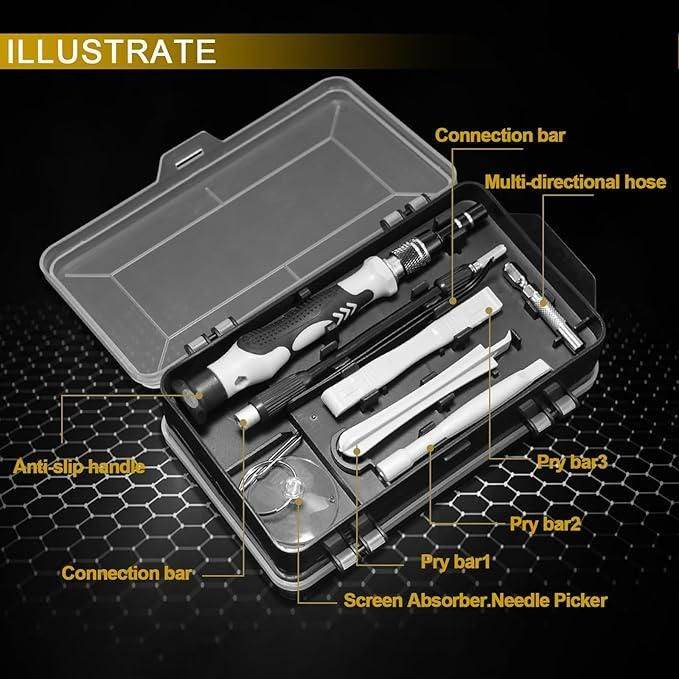 ILLUSTRATE

Connection bar

Multi-directional hose

Anti-slip handle

Pry bar3

Pry bar2

Pry bar1

Connection bar

Screen Absorber.Needle Picker