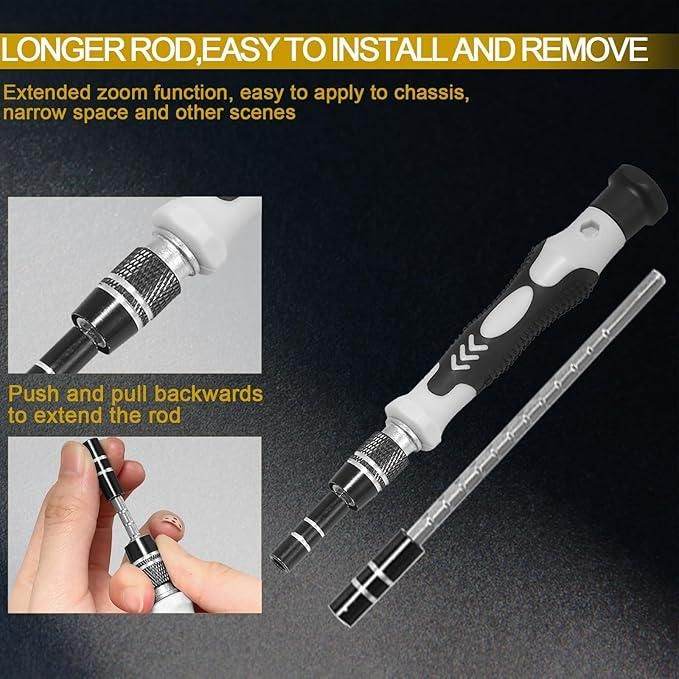 LONGER ROD,EASY TO INSTALL AND REMOVE

Extended zoom function, easy to apply to chassis, narrow space and other scenes

Push and pull backwards to extend the rod